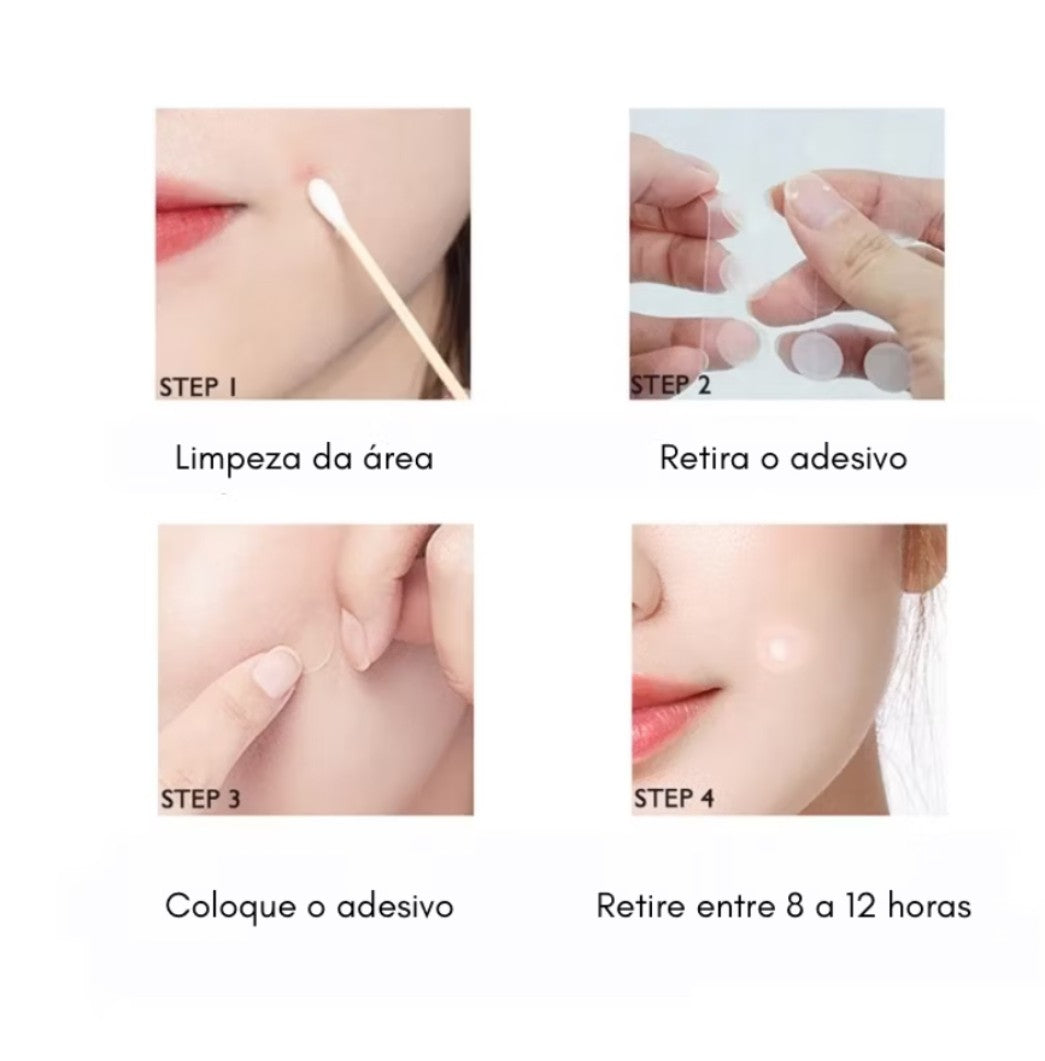 STEP 1

Limpeza da área

STEP 2

Retira o adesivo

STEP 3

Coloque o adesivo

STEP 4

Retire entre 8 a 12 horas